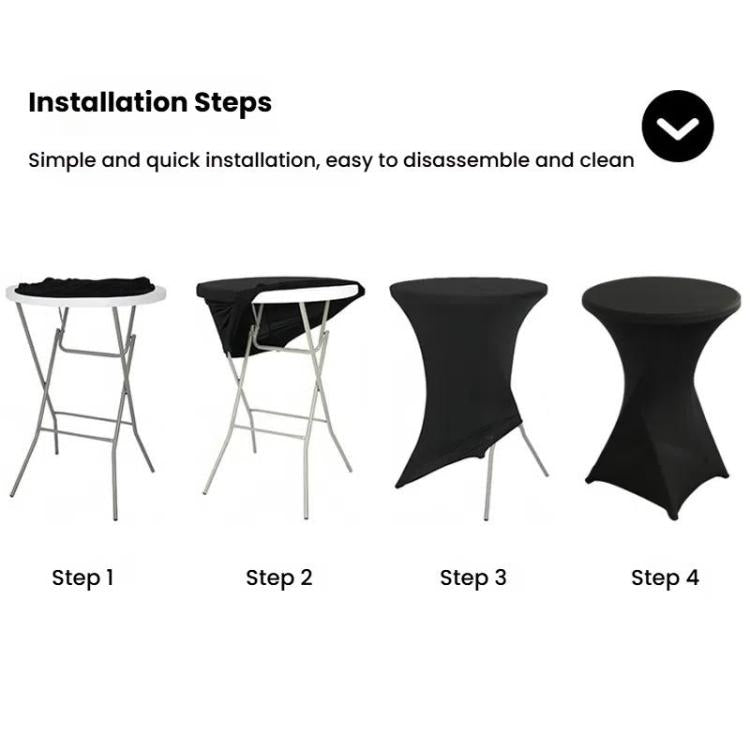 Installation Steps

Simple and quick installation, easy to disassemble and clean

Step 1

Step 2

Step 3

Step 4