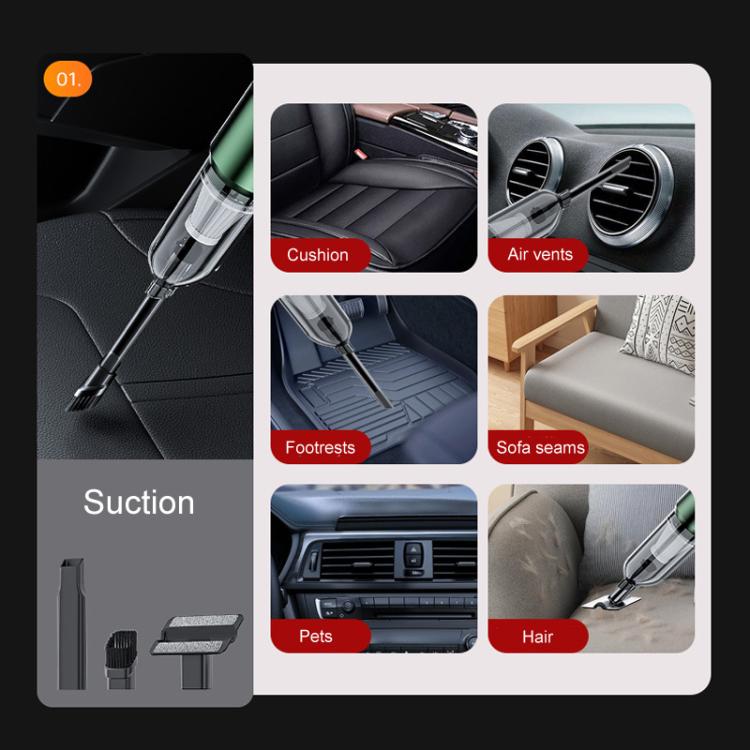 01.

Suction

Cushion

Air vents

Footrests

Sofa seams

Pets

Hair