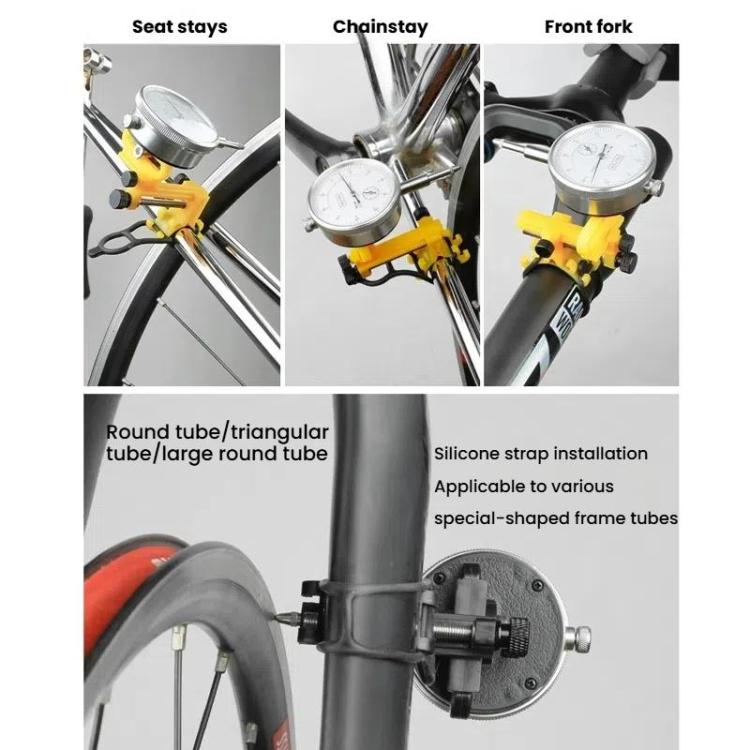 Seat stays
Chainstay
Front fork

Round tube/triangular tube/large round tube

Silicone strap installation
Applicable to various
special-shaped frame tubes