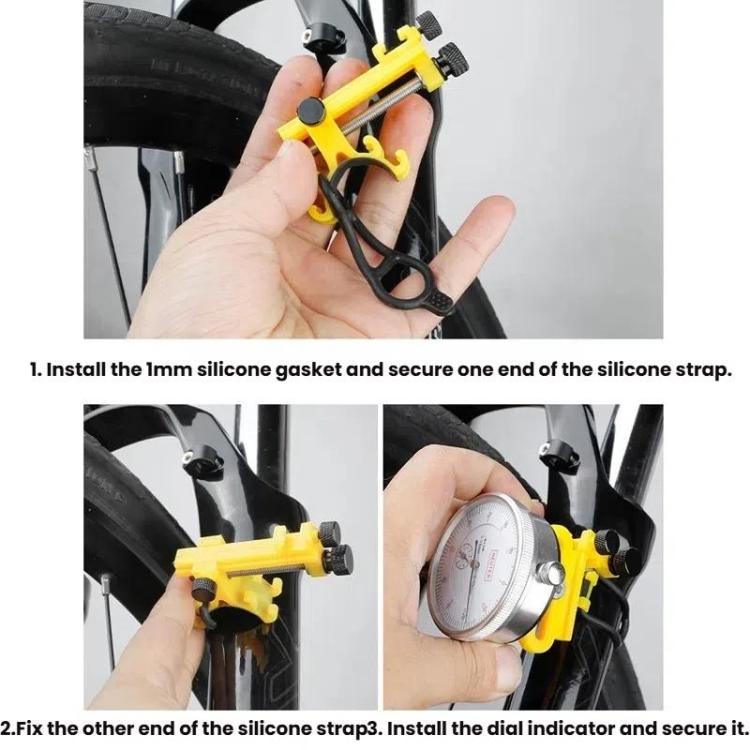 1. Install the 1mm silicone gasket and secure one end of the silicone strap.

2.Fix the other end of the silicone strap3. Install the dial indicator and secure it.