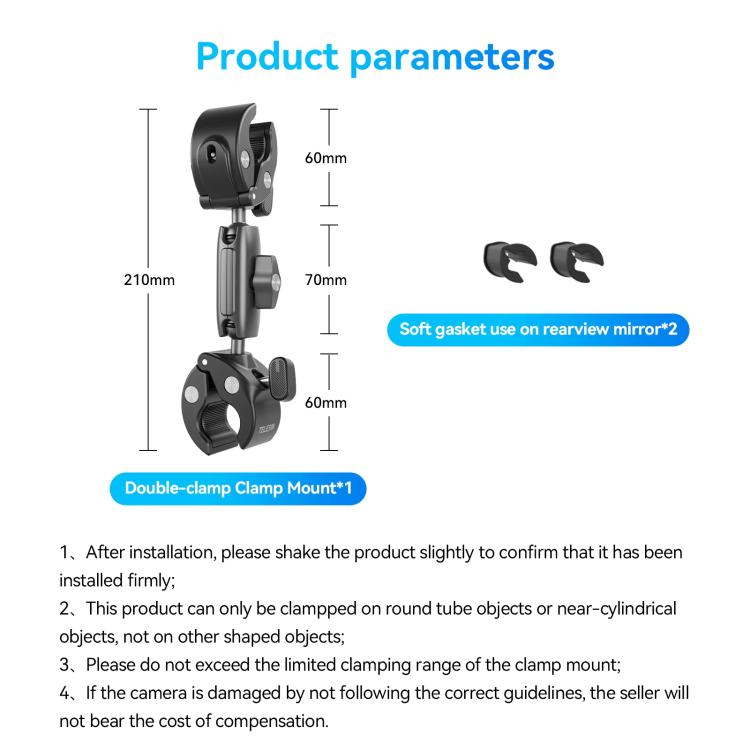 Product parameters

210mm

60mm

70mm

60mm

TELESIN

Soft gasket use on rearview mirror*2

Double-clamp Clamp Mount*1

1、After installation, please shake the product slightly to confirm that it has been installed firmly;
2、This product can only be clampped on round tube objects or near-cylindrical objects, not on other shaped objects;
3、Please do not exceed the limited clamping range of the clamp mount;
4、If the camera is damaged by not following the correct guidelines, the seller will not bear the cost of compensation.