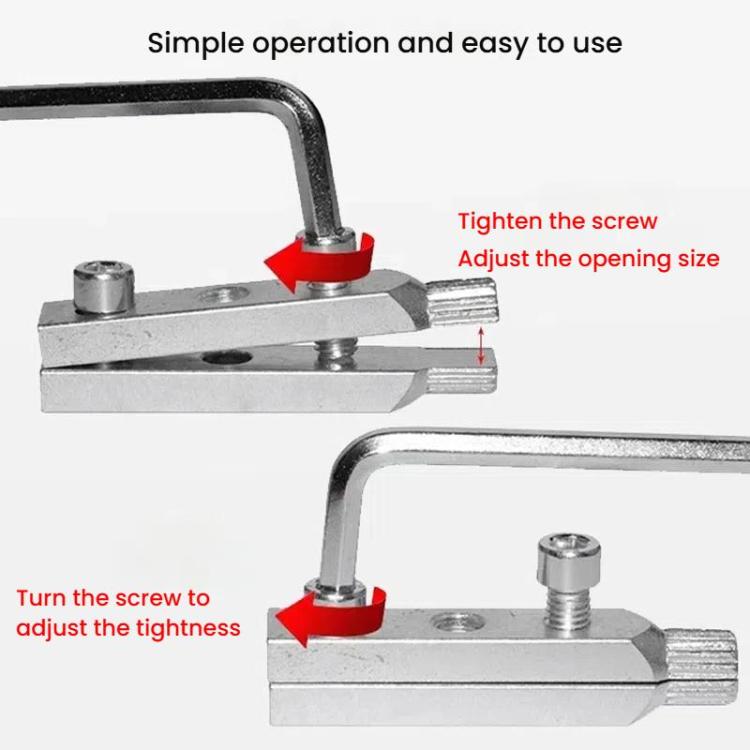 Simple operation and easy to use

Tighten the screw
Adjust the opening size

Turn the screw to
adjust the tightness