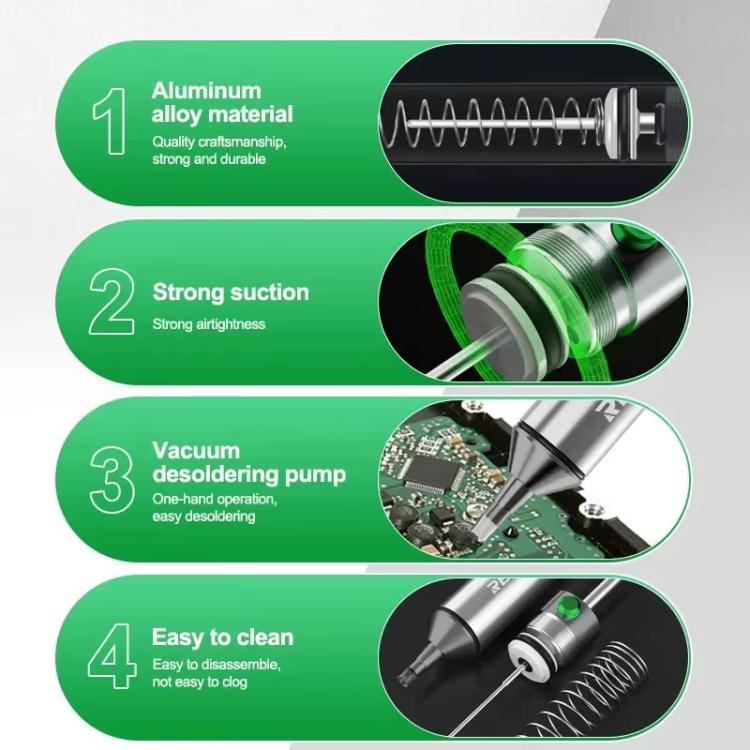 1
Aluminum alloy material
Quality craftsmanship, strong and durable

2
Strong suction
Strong airtightness

3
Vacuum desoldering pump
One-hand operation, easy desoldering

4
Easy to clean
Easy to disassemble, not easy to clog