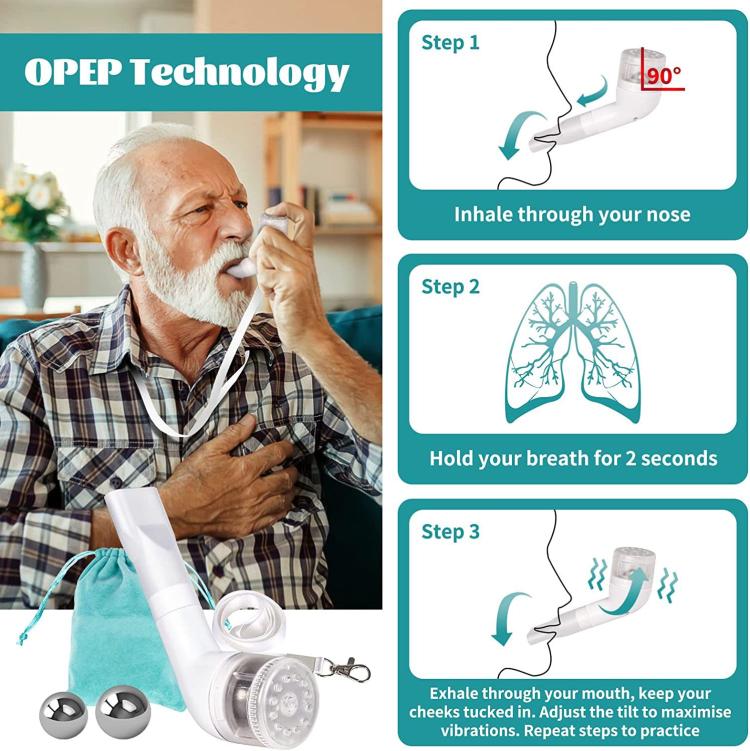 OPEP Technology

Step 1

90°

Inhale through your nose

Step 2

Hold your breath for 2 seconds

Step 3

Exhale through your mouth, keep your cheeks tucked in. Adjust the tilt to maximise vibrations. Repeat steps to practice