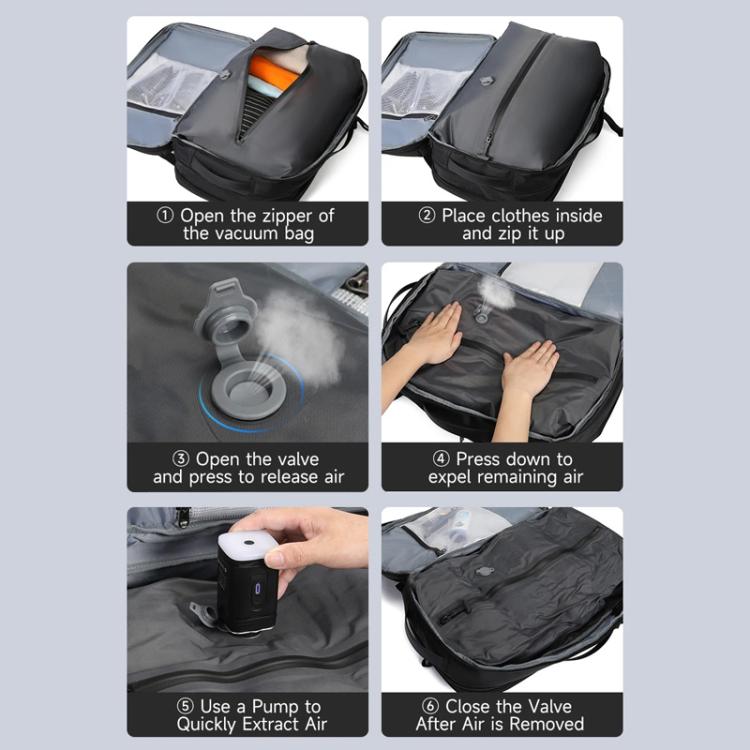 ① Open the zipper of the vacuum bag

② Place clothes inside and zip it up

③ Open the valve and press to release air

④ Press down to expel remaining air

⑤ Use a Pump to Quickly Extract Air

⑥ Close the Valve After Air is Removed