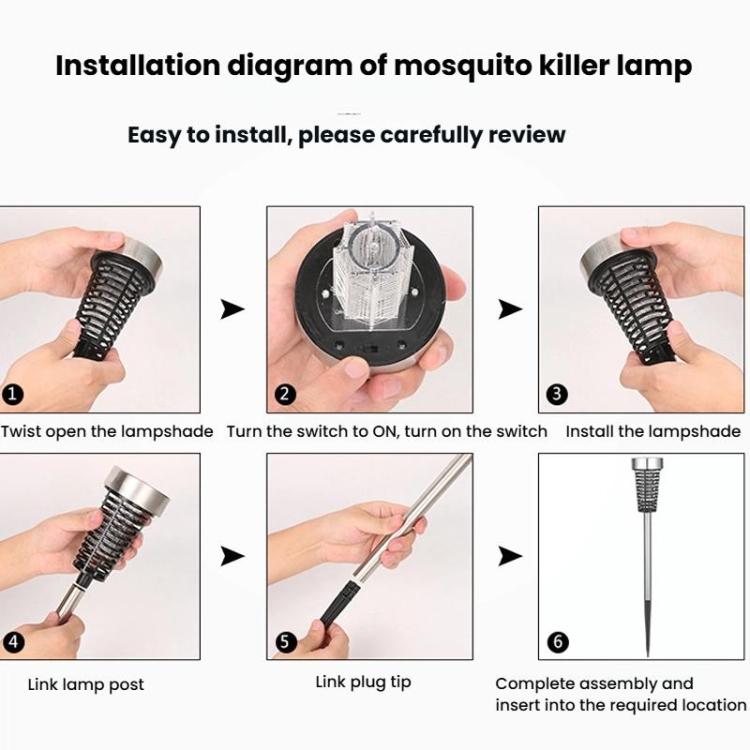 Installation diagram of mosquito killer lamp

Easy to install, please carefully review

1
Twist open the lampshade

2
Turn the switch to ON, turn on the switch

3
Install the lampshade

4
Link lamp post

5
Link plug tip

6
Complete assembly and insert into the required location