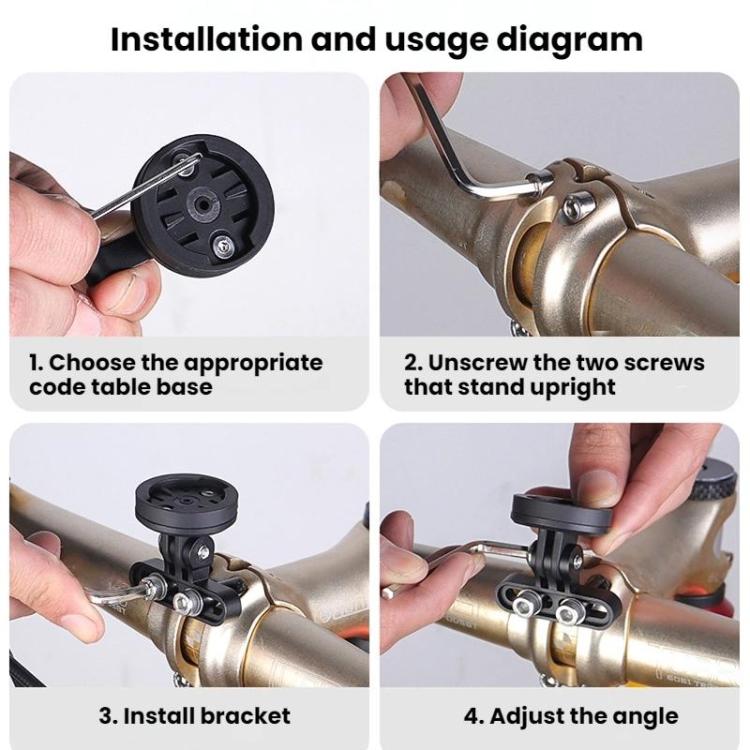 Installation and usage diagram

1. Choose the appropriate code table base

2. Unscrew the two screws that stand upright

3. Install bracket

4. Adjust the angle