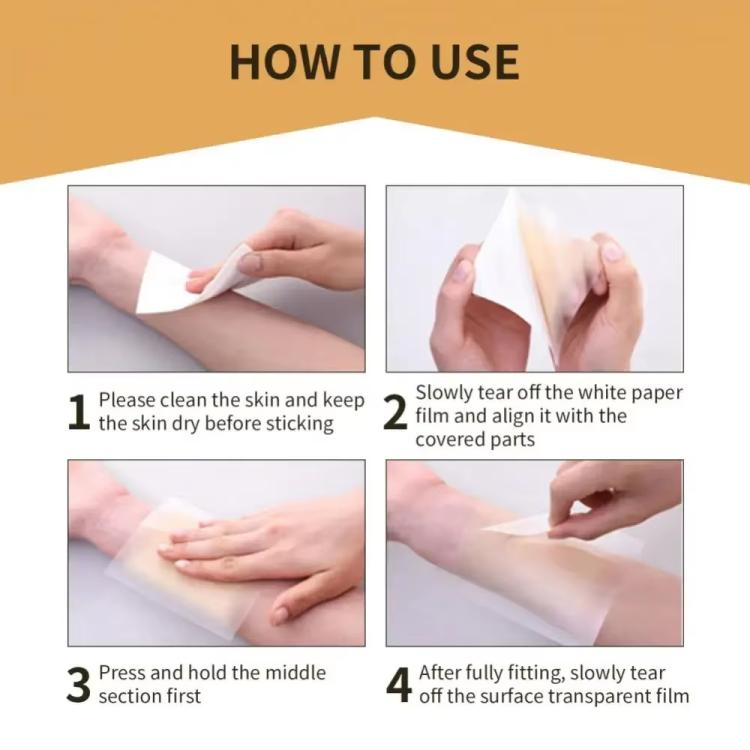 HOW TO USE

1 Please clean the skin and keep the skin dry before sticking

2 Slowly tear off the white paper film and align it with the covered parts

3 Press and hold the middle section first

4 After fully fitting, slowly tear off the surface transparent film