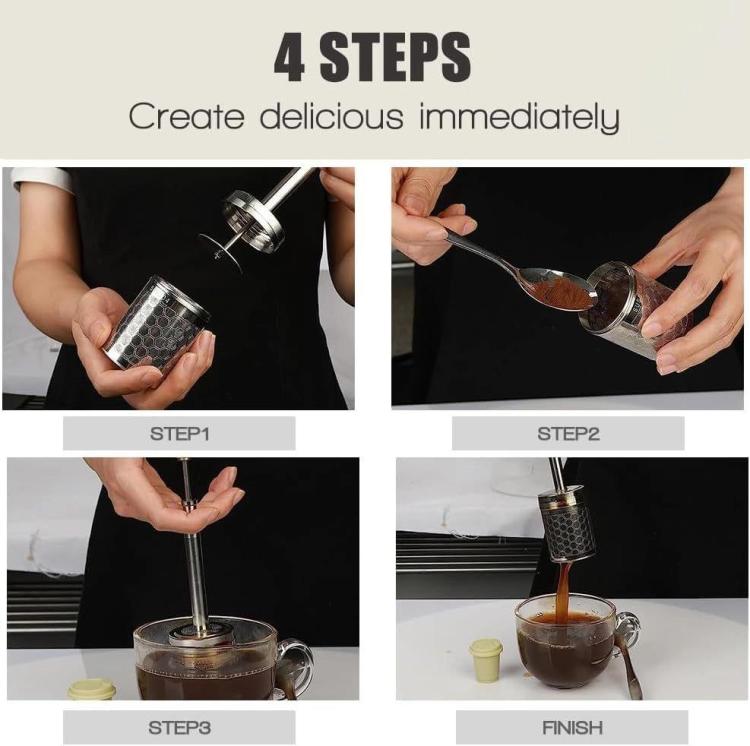 4 STEPS

Create delicious immediately

STEP1

STEP2

STEP3

FINISH