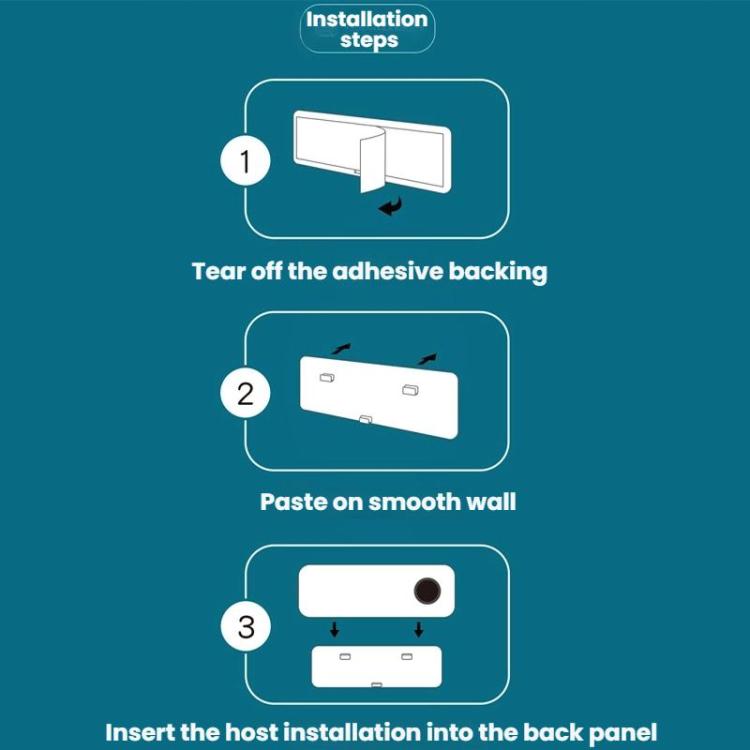 Installation steps

1

Tear off the adhesive backing

2

Paste on smooth wall

3

Insert the host installation into the back panel