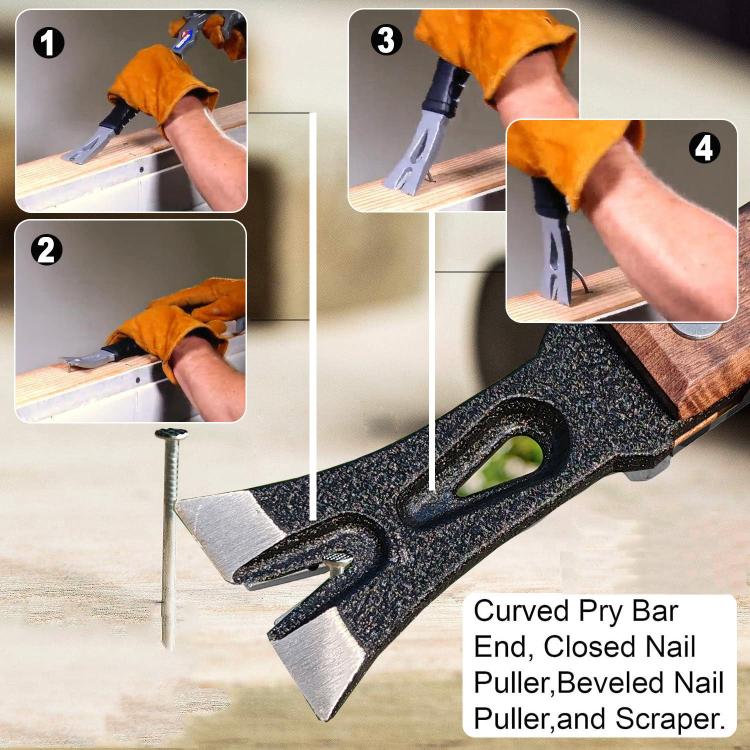 1

2

3

4

Curved Pry Bar End, Closed Nail Puller,Beveled Nail Puller,and Scraper.