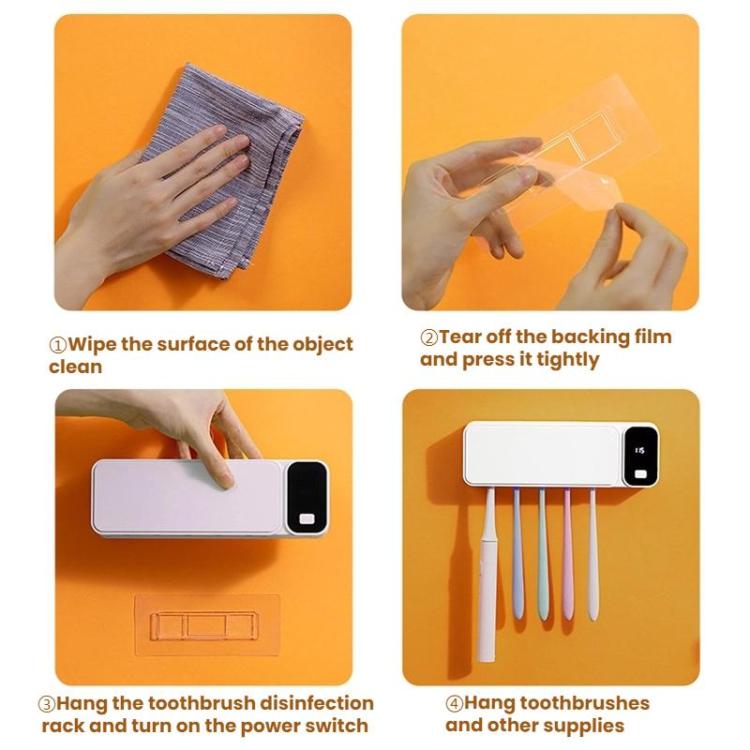 ①Wipe the surface of the object clean

②Tear off the backing film and press it tightly

③Hang the toothbrush disinfection rack and turn on the power switch

④Hang toothbrushes and other supplies