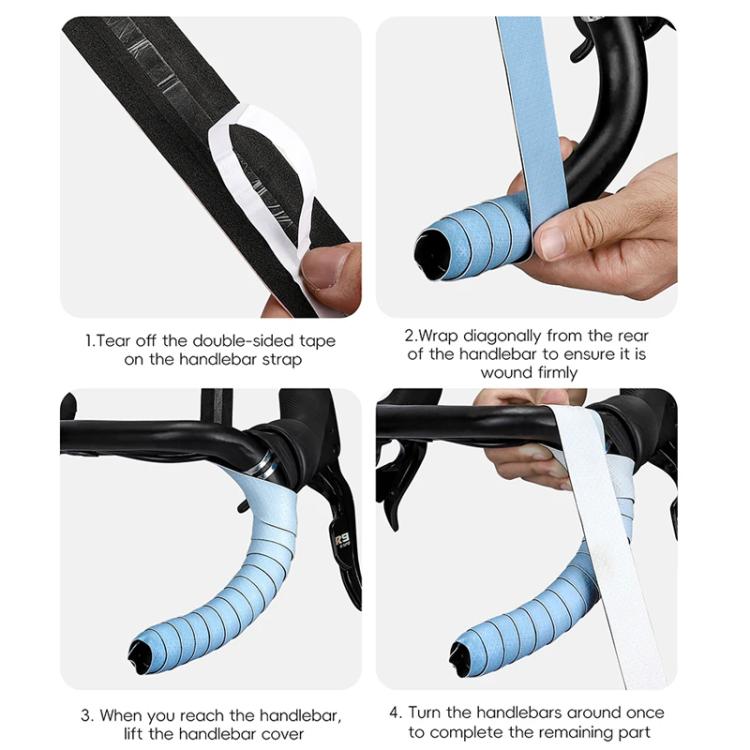 1.Tear off the double-sided tape on the handlebar strap

2.Wrap diagonally from the rear of the handlebar to ensure it is wound firmly

R9

3. When you reach the handlebar, lift the handlebar cover

4. Turn the handlebars around once to complete the remaining part