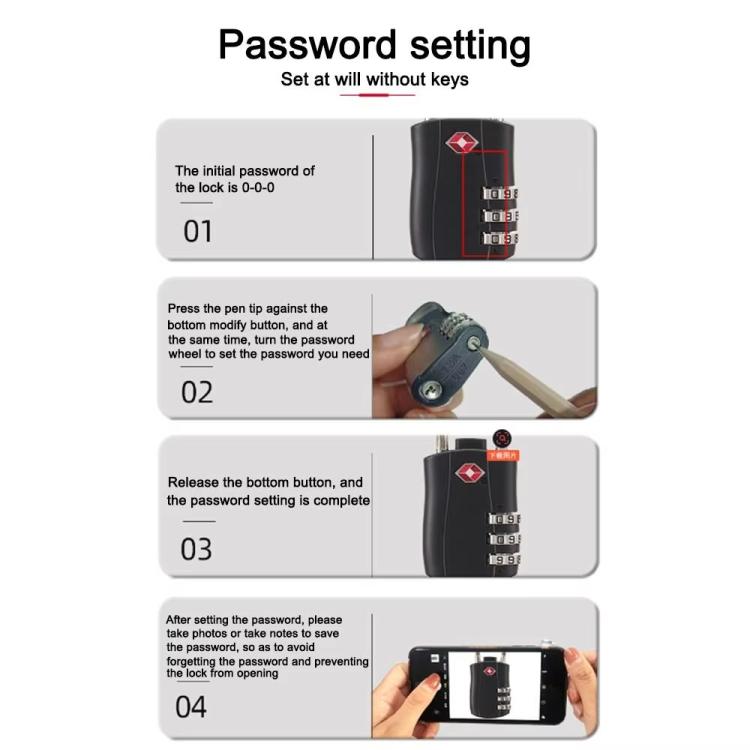 Password setting

Set at will without keys

The initial password of the lock is 0-0-0

01

Press the pen tip against the bottom modify button, and at the same time, turn the password wheel to set the password you need

02

Release the bottom button, and the password setting is complete

03

After setting the password, please take photos or take notes to save the password, so as to avoid forgetting the password and preventing the lock from opening

04