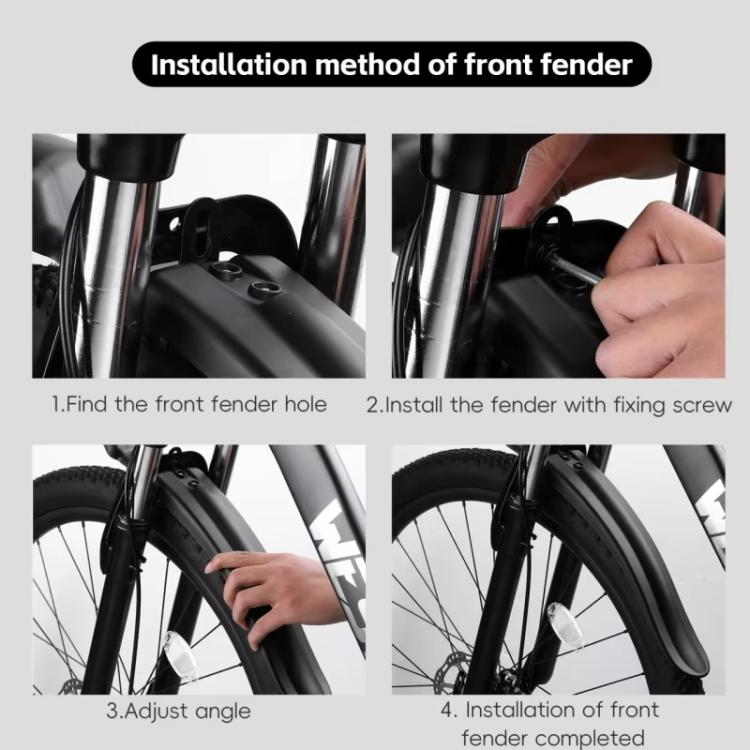 Installation method of front fender

1.Find the front fender hole

2.Install the fender with fixing screw

3.Adjust angle

4. Installation of front fender completed