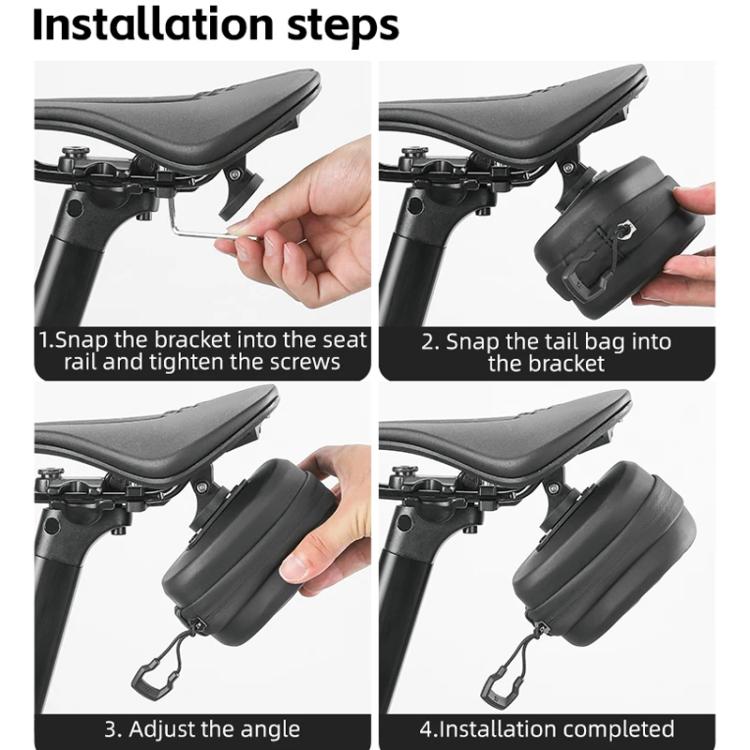 Installation steps

1.Snap the bracket into the seat rail and tighten the screws

2. Snap the tail bag into the bracket

3. Adjust the angle

4.Installation completed