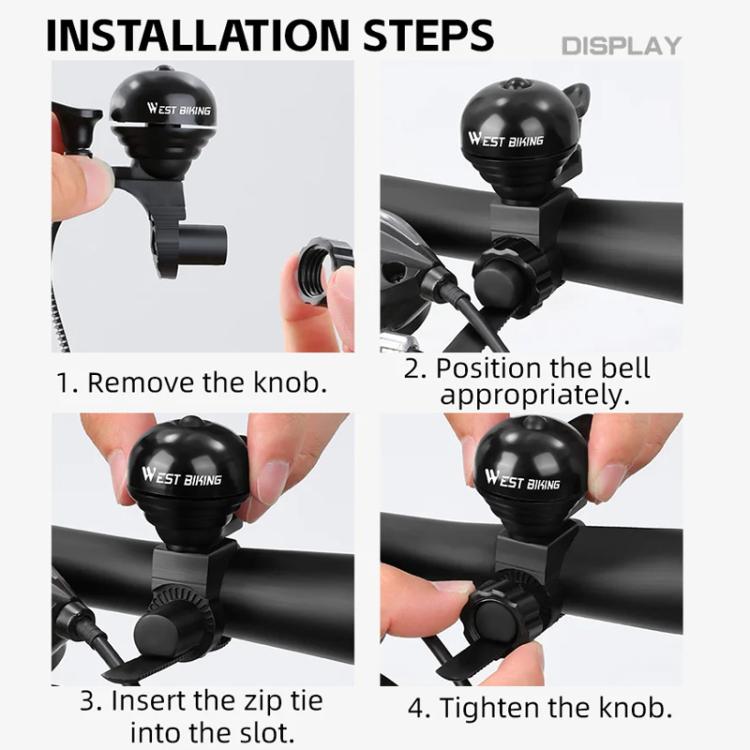 INSTALLATION STEPS

DISPLAY

WEST BIKING

1. Remove the knob.

WEST BIKING

2. Position the bell appropriately.

WEST BIKING

3. Insert the zip tie into the slot.

WEST BIKING

4. Tighten the knob.