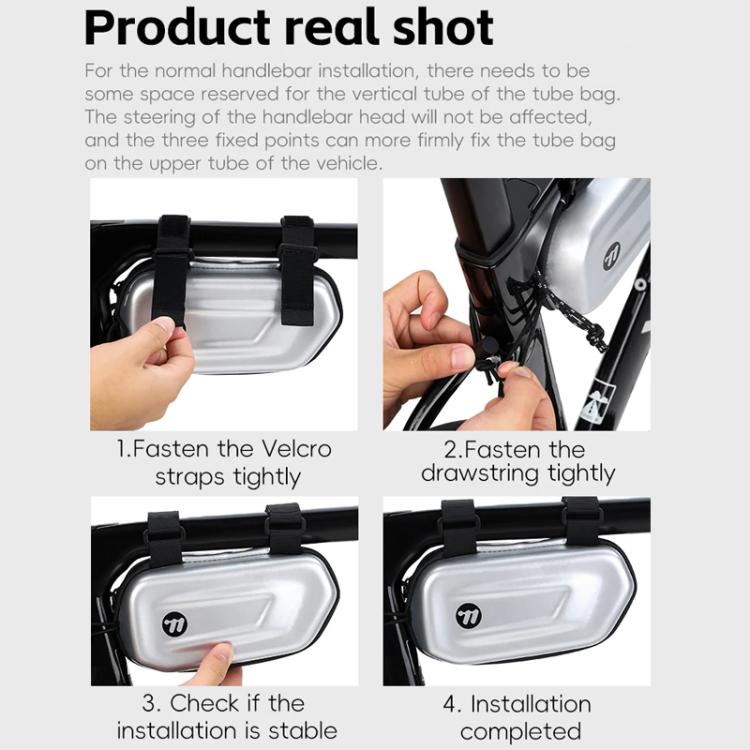 Product real shot

For the normal handlebar installation, there needs to be some space reserved for the vertical tube of the tube bag. The steering of the handlebar head will not be affected, and the three fixed points can more firmly fix the tube bag on the upper tube of the vehicle.

1.Fasten the Velcro straps tightly

2.Fasten the drawstring tightly

3. Check if the installation is stable

4. Installation completed