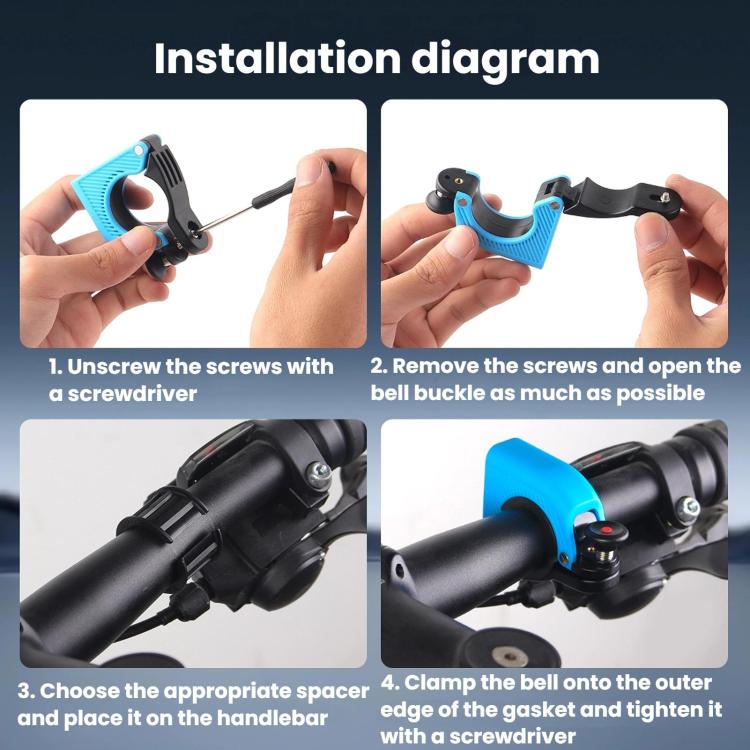 Installation diagram

1. Unscrew the screws with a screwdriver

2. Remove the screws and open the bell buckle as much as possible

3. Choose the appropriate spacer and place it on the handlebar

4. Clamp the bell onto the outer edge of the gasket and tighten it with a screwdriver