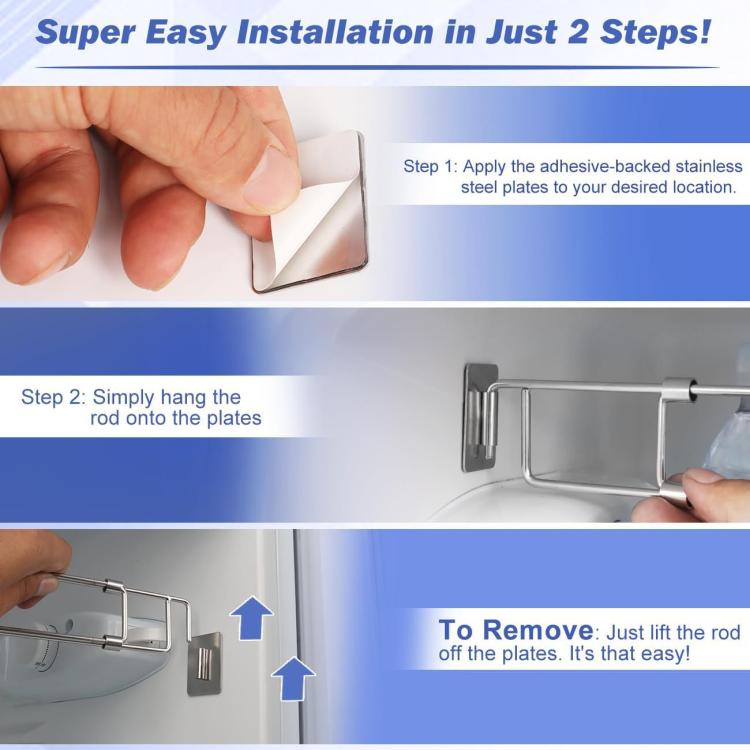 Super Easy Installation in Just 2 Steps!

Step 1: Apply the adhesive-backed stainless steel plates to your desired location.

Step 2: Simply hang the rod onto the plates

To Remove: Just lift the rod off the plates. It's that easy!