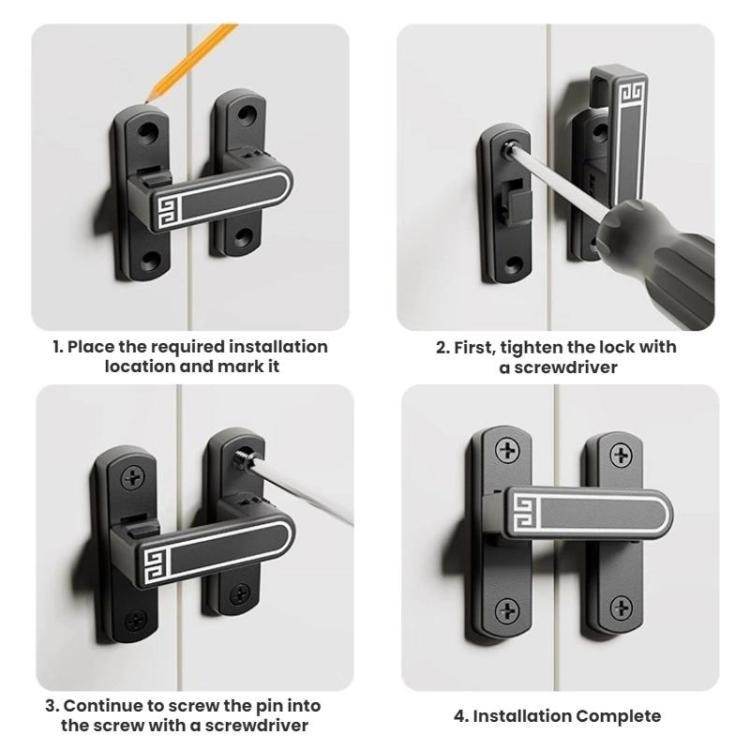 1. Place the required installation location and mark it

2. First, tighten the lock with a screwdriver

3. Continue to screw the pin into the screw with a screwdriver

4. Installation Complete