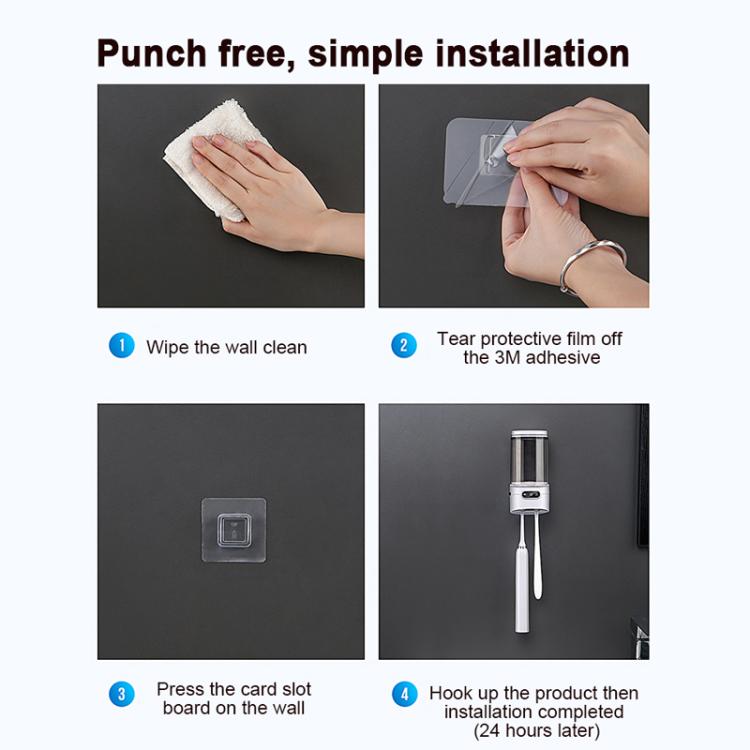 Punch free, simple installation

1 Wipe the wall clean

2 Tear protective film off the 3M adhesive

3 Press the card slot board on the wall

4 Hook up the product then installation completed (24 hours later)