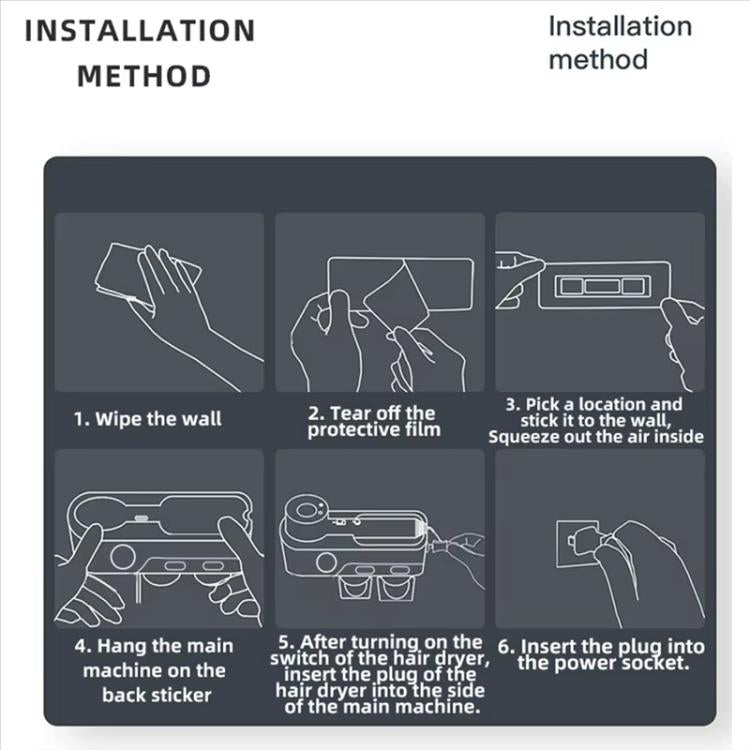 INSTALLATION METHOD

Installation method

1. Wipe the wall

2. Tear off the protective film

3. Pick a location and stick it to the wall, Squeeze out the air inside

4. Hang the main machine on the back sticker

5. After turning on the switch of the hair dryer, insert the plug of the hair dryer into the side of the main machine.

6. Insert the plug into the power socket.