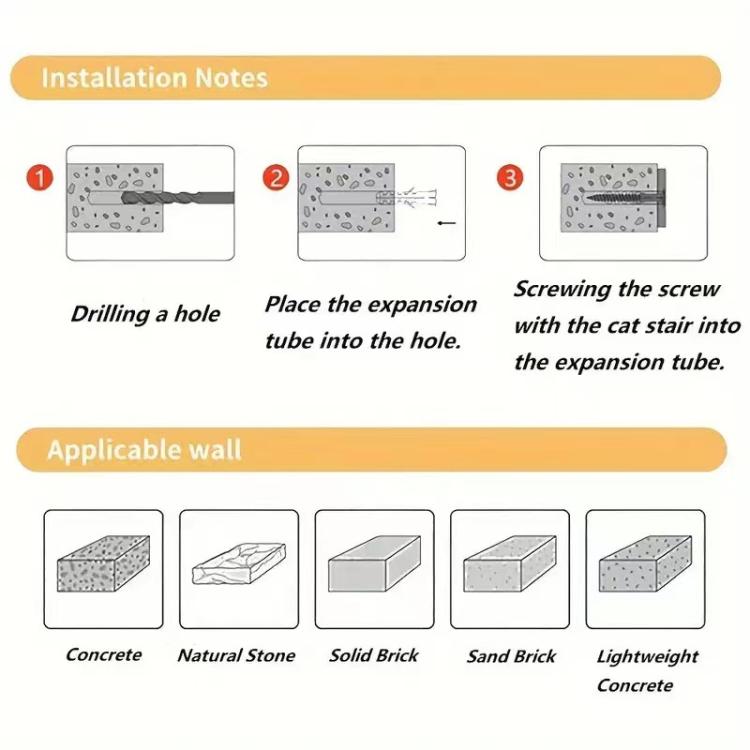 Installation Notes

1

Drilling a hole

2

Place the expansion tube into the hole.

3

Screwing the screw with the cat stair into the expansion tube.

Applicable wall

Concrete

Natural Stone

Solid Brick

Sand Brick

Lightweight Concrete