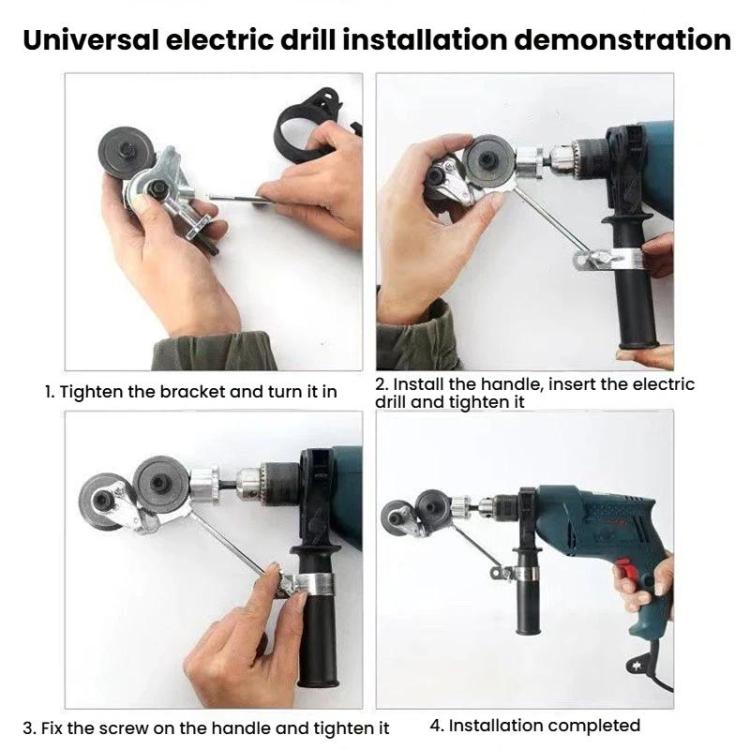 Universal electric drill installation demonstration

1. Tighten the bracket and turn it in

2. Install the handle, insert the electric drill and tighten it

3. Fix the screw on the handle and tighten it

4. Installation completed