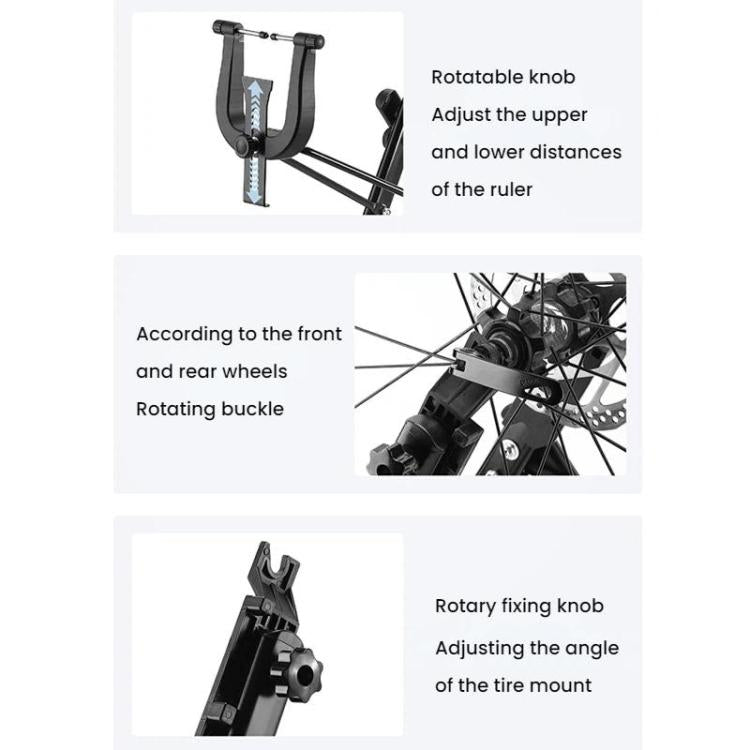 Rotatable knob
Adjust the upper and lower distances of the ruler

According to the front and rear wheels
Rotating buckle

Rotary fixing knob
Adjusting the angle of the tire mount