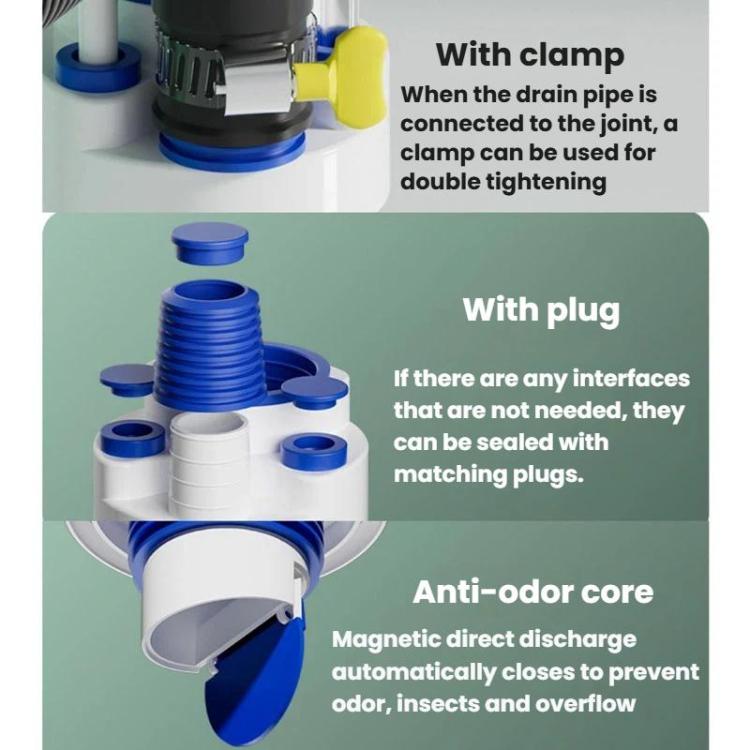 With clamp

When the drain pipe is connected to the joint, a clamp can be used for double tightening

With plug

If there are any interfaces that are not needed, they can be sealed with matching plugs.

Anti-odor core

Magnetic direct discharge automatically closes to prevent odor, insects and overflow