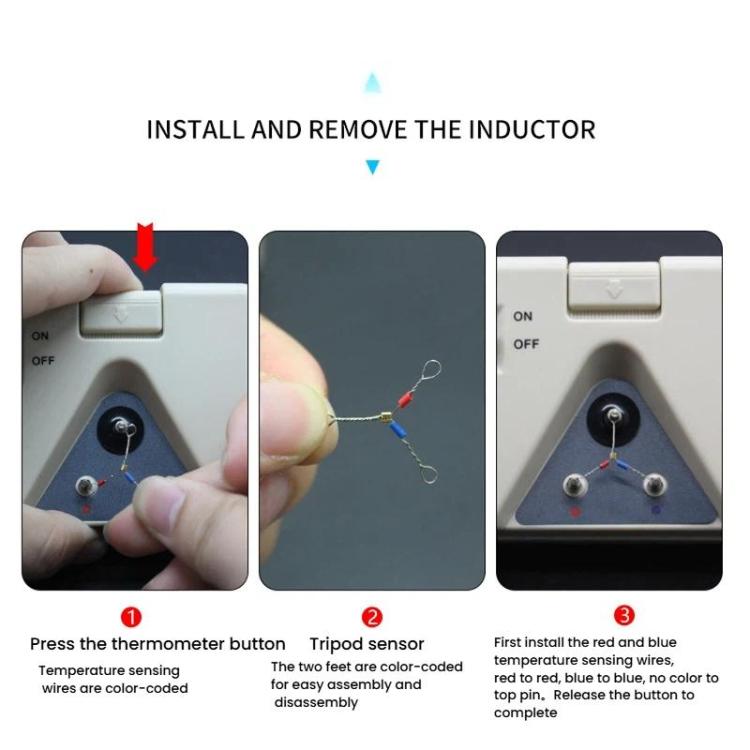 INSTALL AND REMOVE THE INDUCTOR

ON
OFF

ON
OFF

1
Press the thermometer button
Temperature sensing wires are color-coded

2
Tripod sensor
The two feet are color-coded for easy assembly and disassembly

3
First install the red and blue temperature sensing wires, red to red, blue to blue, no color to top pin。Release the button to complete