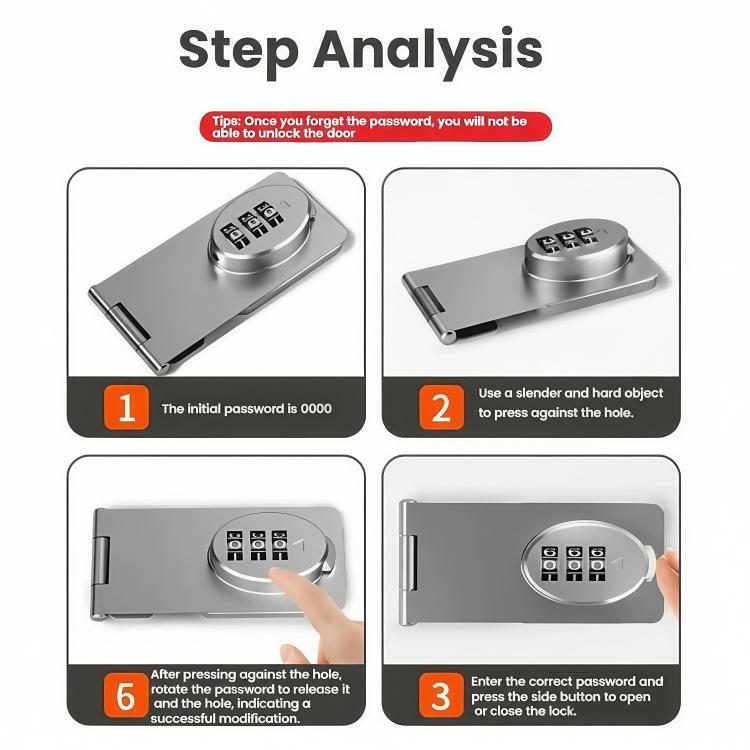 Step Analysis

Tips: Once you forget the password, you will not be able to unlock the door

1 The initial password is 0000

2 Use a slender and hard object to press against the hole.

6 After pressing against the hole, rotate the password to release it and the hole, indicating a successful modification.

3 Enter the correct password and press the side button to open or close the lock.