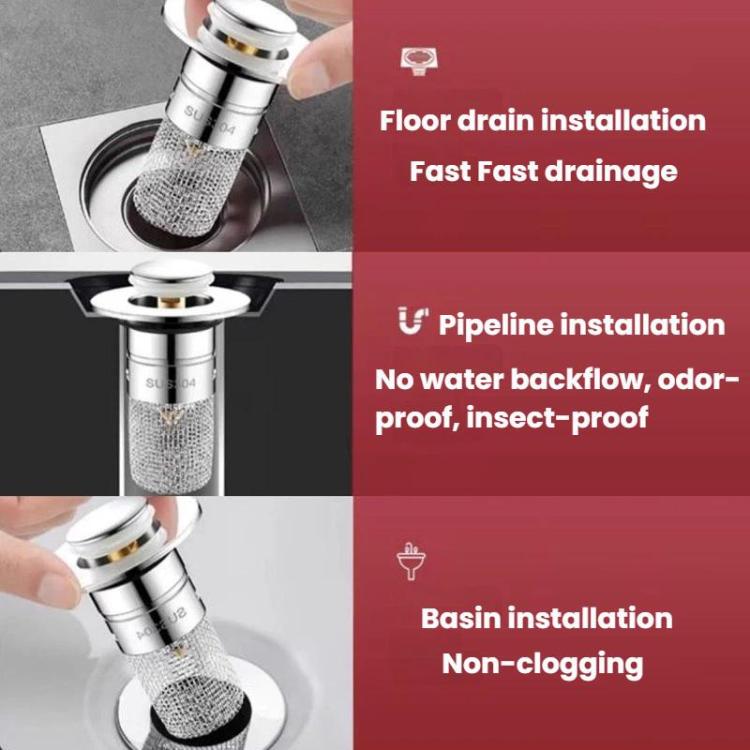 SUS304

Floor drain installation
Fast Fast drainage

SUS304

Pipeline installation
No water backflow, odor-proof, insect-proof

SUS304

Basin installation
Non-clogging