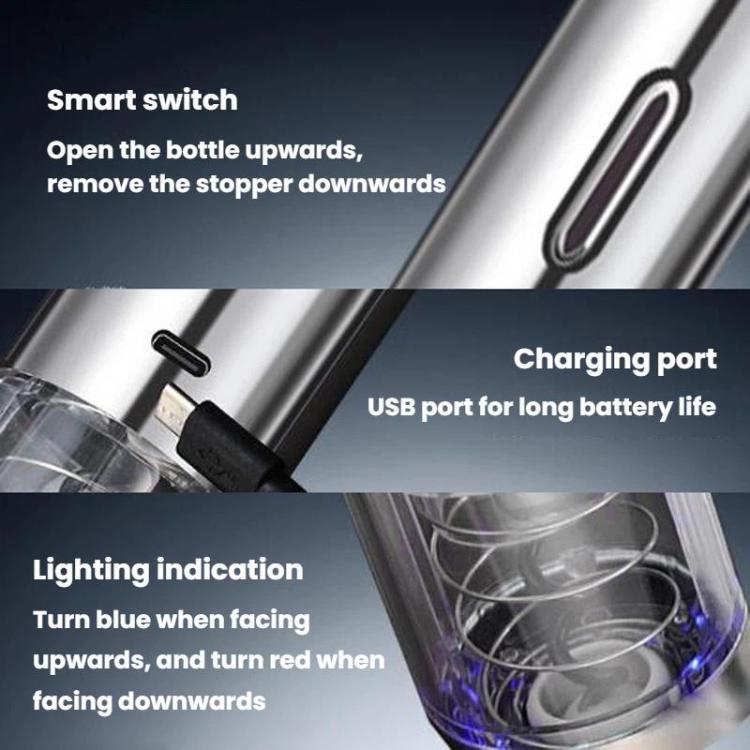 Smart switch

Open the bottle upwards, remove the stopper downwards

Charging port

USB port for long battery life

Lighting indication

Turn blue when facing upwards, and turn red when facing downwards