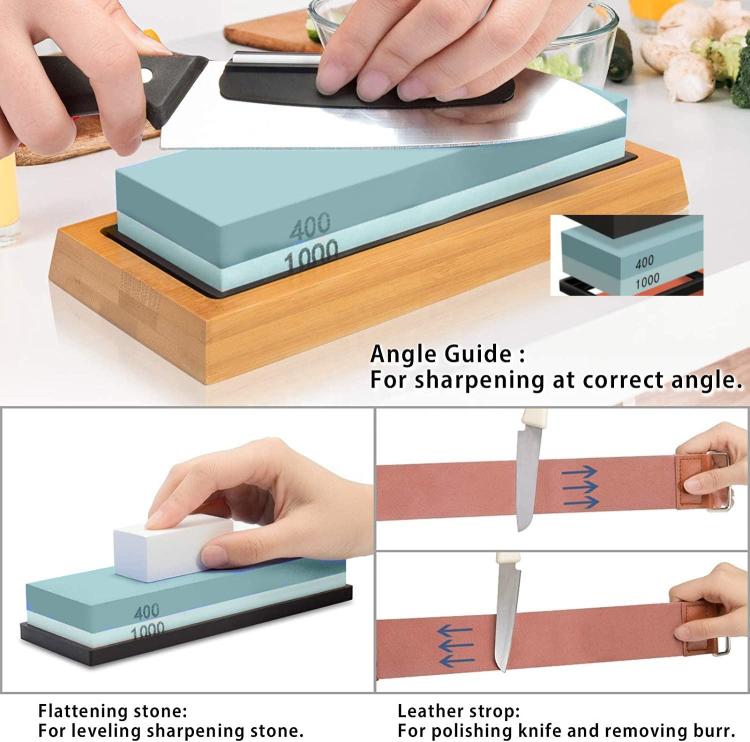 400
1000

400
1000

Angle Guide :
For sharpening at correct angle.

400
1000

Flattening stone:
For leveling sharpening stone.

Leather strop:
For polishing knife and removing burr.