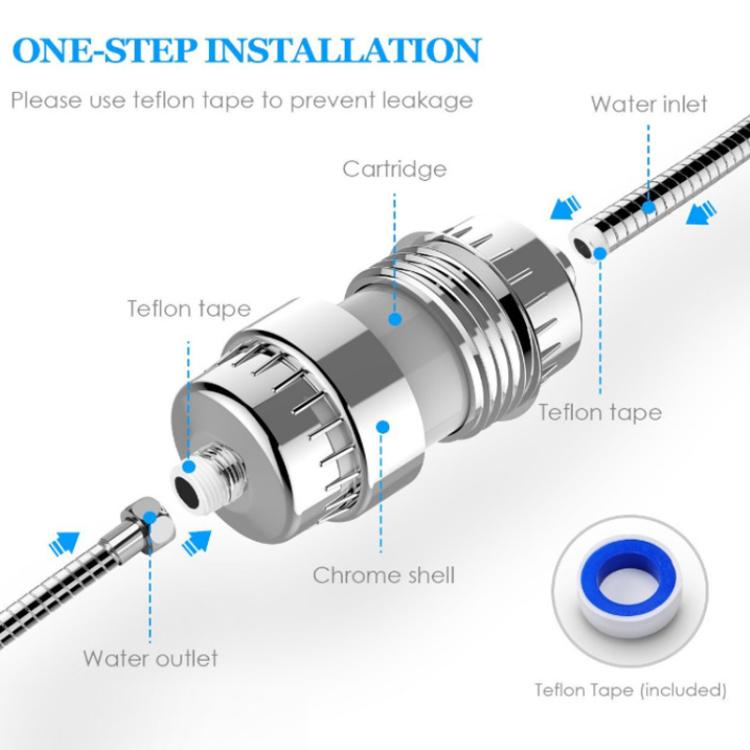 ONE-STEP INSTALLATION

Please use teflon tape to prevent leakage

Water inlet

Cartridge

Teflon tape

Teflon tape

Chrome shell

Water outlet

Teflon Tape (included)