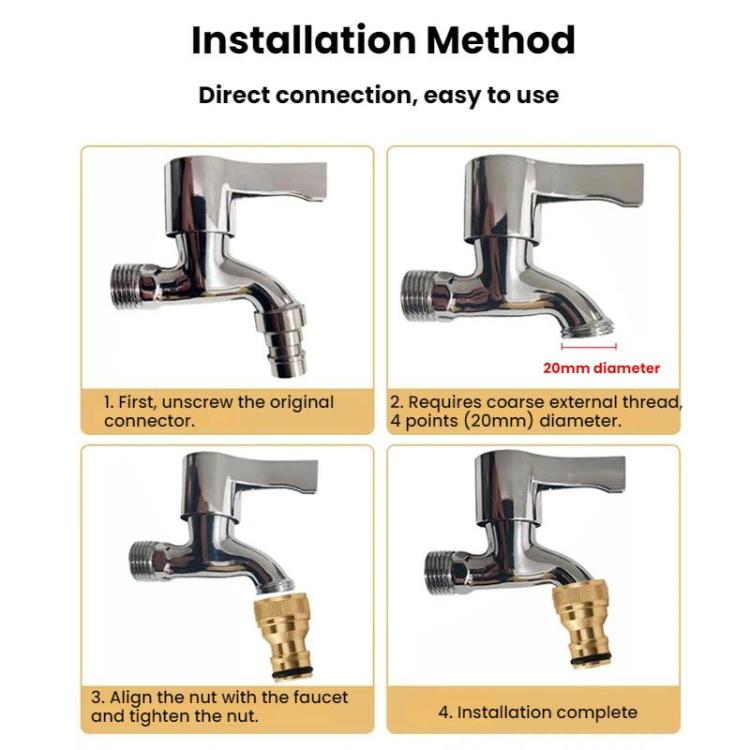 Installation Method

Direct connection, easy to use

1. First, unscrew the original connector.

20mm diameter

2. Requires coarse external thread, 4 points (20mm) diameter.

3. Align the nut with the faucet and tighten the nut.

4. Installation complete