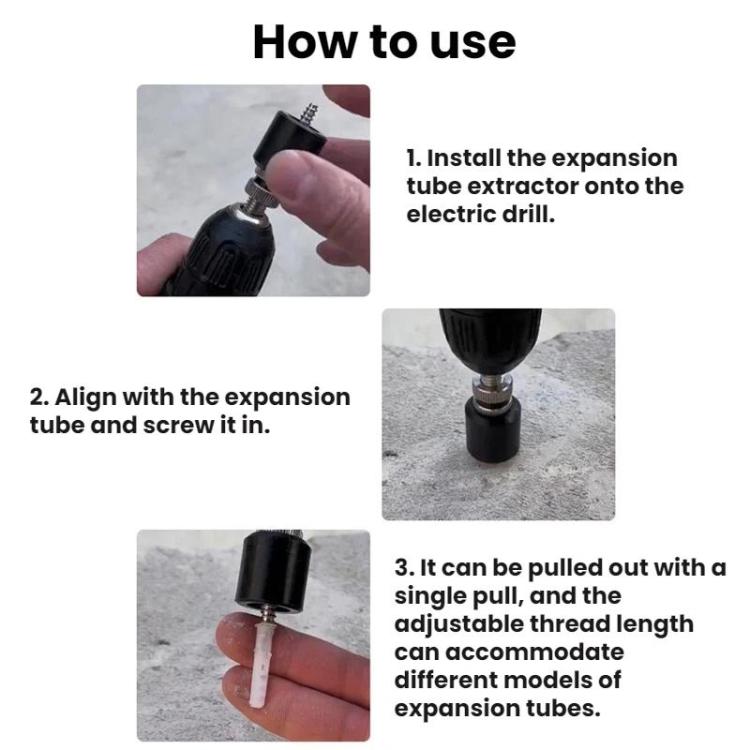 How to use

1. Install the expansion tube extractor onto the electric drill.

2. Align with the expansion tube and screw it in.

3. It can be pulled out with a single pull, and the adjustable thread length can accommodate different models of expansion tubes.