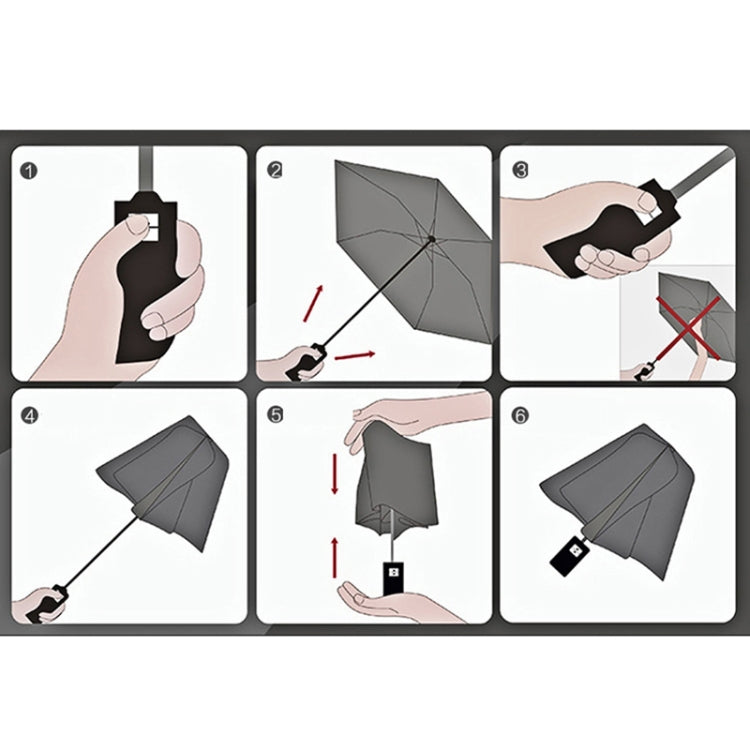 1

2

3

4

5

6