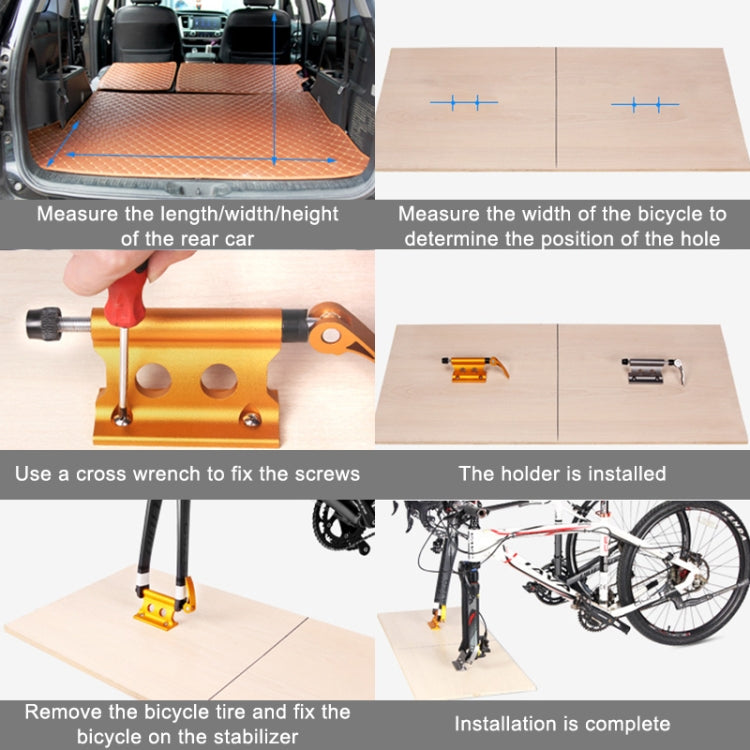 Measure the length/width/height of the rear car

Measure the width of the bicycle to determine the position of the hole

Use a cross wrench to fix the screws

The holder is installed

Remove the bicycle tire and fix the bicycle on the stabilizer

Installation is complete