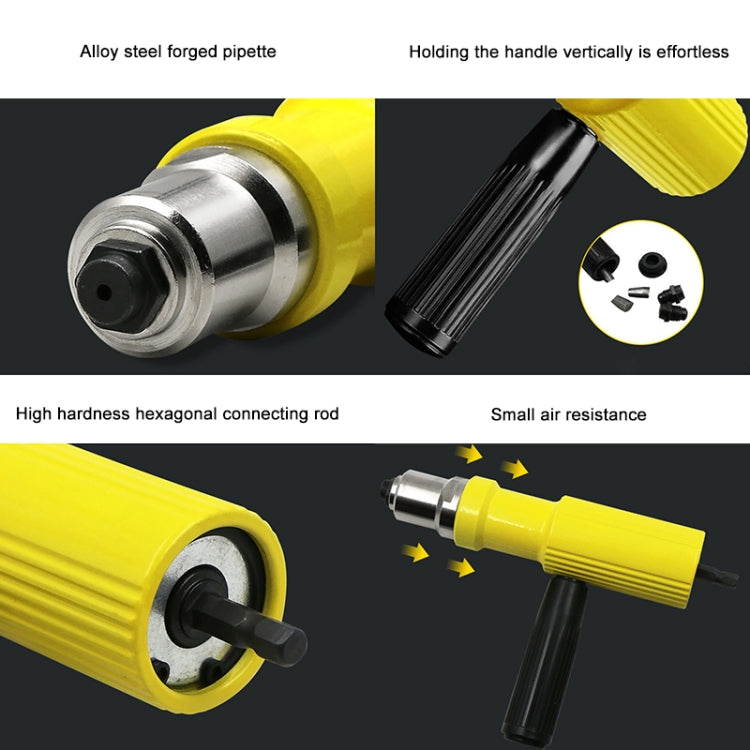 Alloy steel forged pipette

Holding the handle vertically is effortless

High hardness hexagonal connecting rod

Small air resistance