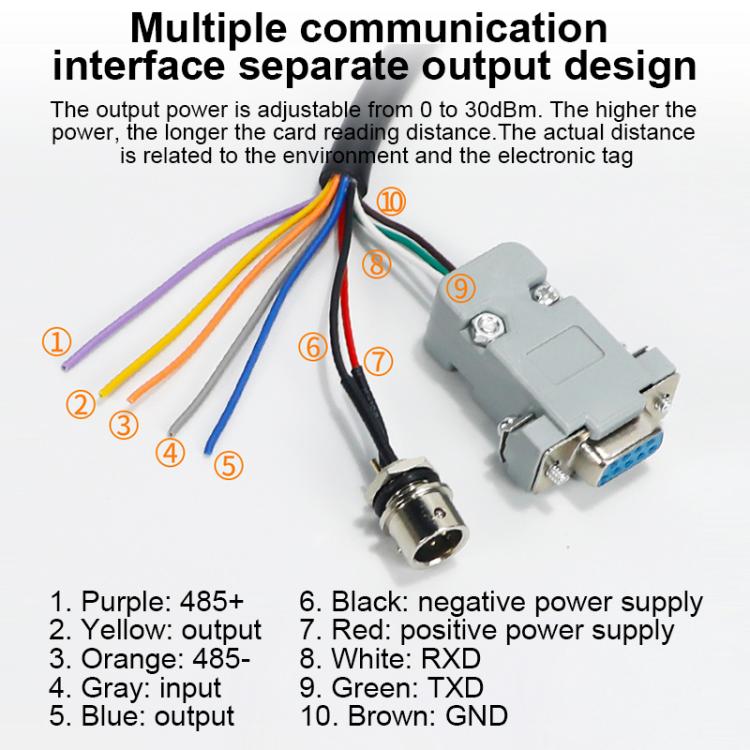 Multiple communication interface separate output design

The output power is adjustable from 0 to 30dBm. The higher the power, the longer the card reading distance.The actual distance is related to the environment and the electronic tag

⑩
⑧
⑨
①
⑥
⑦
②
③
④
⑤

1. Purple: 485+
2. Yellow: output
3. Orange: 485-
4. Gray: input
5. Blue: output

6. Black: negative power supply
7. Red: positive power supply
8. White: RXD
9. Green: TXD
10. Brown: GND