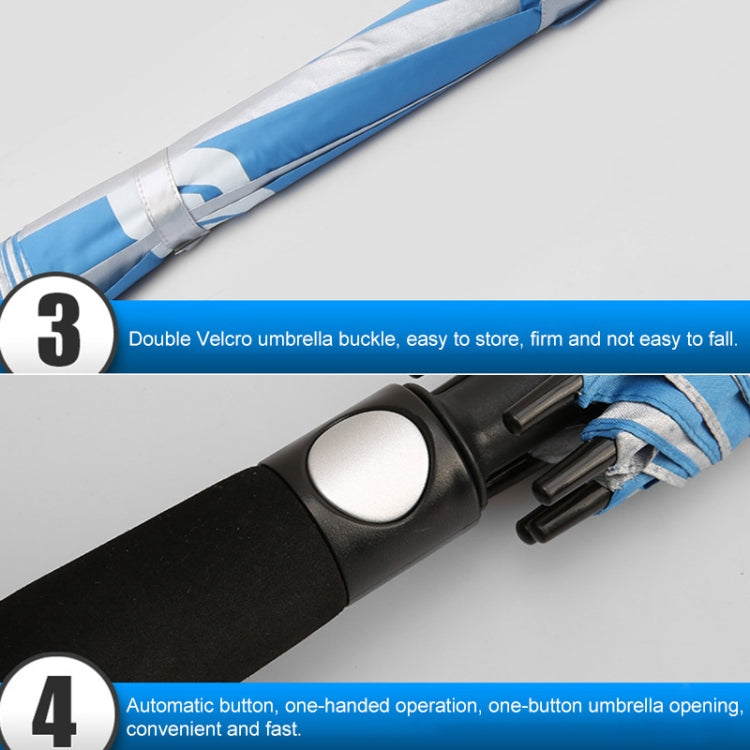 3

Double Velcro umbrella buckle, easy to store, firm and not easy to fall.

4

Automatic button, one-handed operation, one-button umbrella opening, convenient and fast.